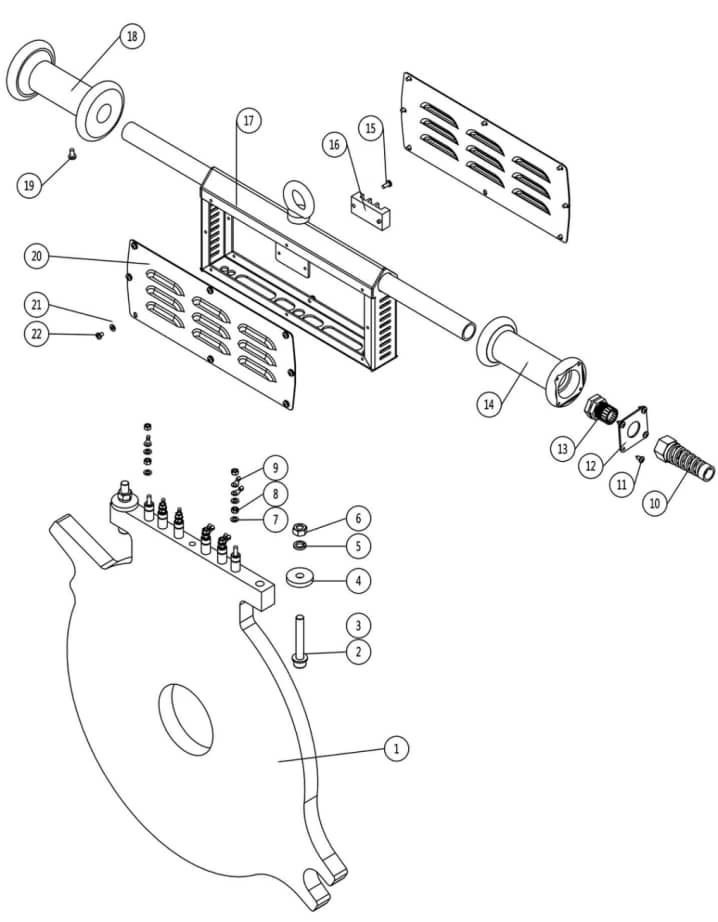 18
17
15
16
19
20
21
22
14
13
12
11
10
9
8
7
6
5
4
3
2
1